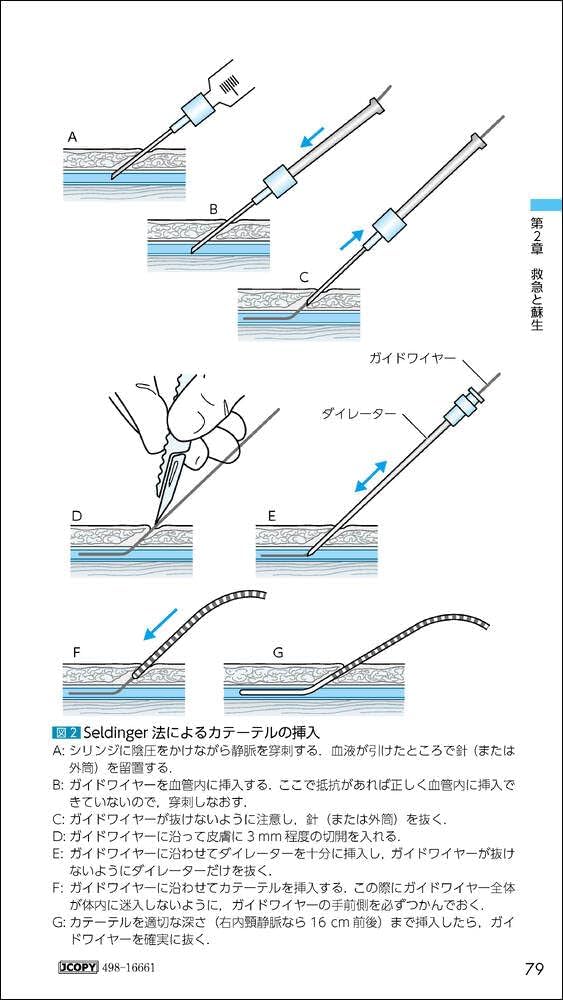 A

B

C

第2章 救急と蘇生

ガイドワイヤー

ダイレーター

D

E

F

G

図2 Seldinger 法によるカテーテルの挿入

A: シリンジに陰圧をかけながら静脈を穿刺する．血液が引けたところで針（または外筒）を留置する．

B: ガイドワイヤーを血管内に挿入する．ここで抵抗があれば正しく血管内に挿入できていないので，穿刺しなおす．

C: ガイドワイヤーが抜けないように注意し，針（または外筒）を抜く．

D: ガイドワイヤーに沿って皮膚に 3 mm 程度の切開を入れる．

E: ガイドワイヤーに沿わせてダイレーターを十分に挿入し，ガイドワイヤーが抜けないようにダイレーターだけを抜く．

F: ガイドワイヤーに沿わせてカテーテルを挿入する．この際にガイドワイヤー全体が体内に迷入しないように，ガイドワイヤーの手前側を必ずつかんでおく．

G: カテーテルを適切な深さ（右内頸静脈なら 16 cm 前後）まで挿入したら，ガイドワイヤーを確実に抜く．

JCOPY 498-16661

79